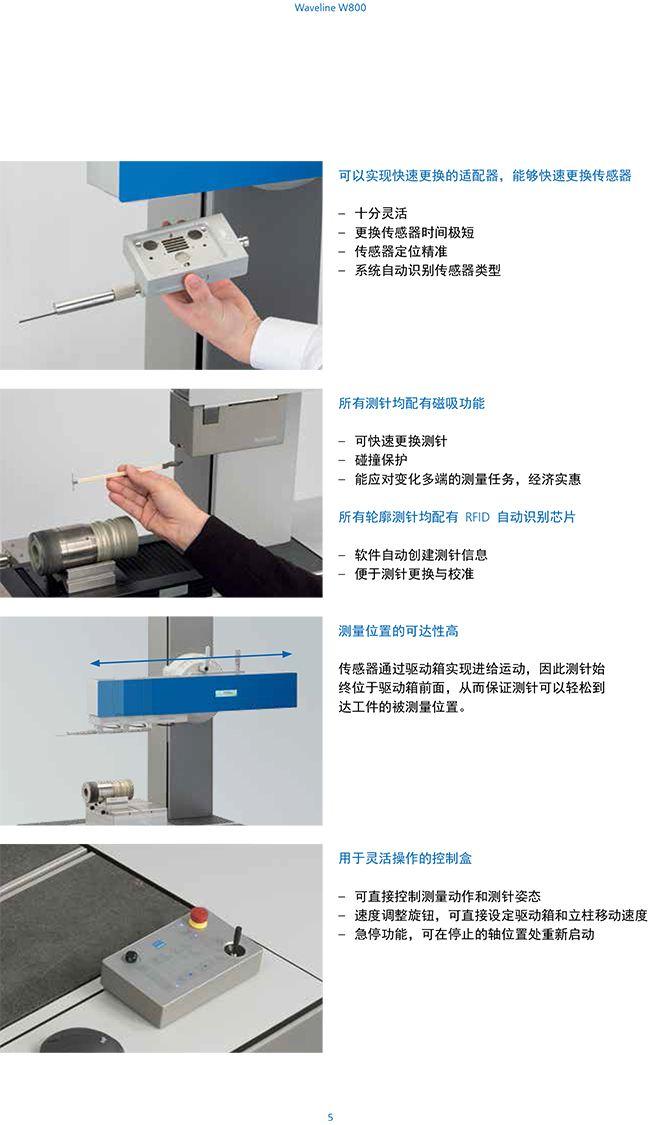 Waveline W800

可以实现快速更换的适配器，能够快速更换传感器

– 十分灵活
– 更换传感器时间极短
– 传感器定位精准
– 系统自动识别传感器类型

所有测针均配有磁吸功能

– 可快速更换测针
– 碰撞保护
– 能应对变化多端的测量任务，经济实惠

所有轮廓测针均配有 RFID 自动识别芯片

– 软件自动创建测针信息
– 便于测针更换与校准

测量位置的可达性高

传感器通过驱动箱实现进给运动，因此测针始终位于驱动箱前面，从而保证测针可以轻松到达工件的被测量位置。

用于灵活操作的控制盒

– 可直接控制测量动作和测针姿态
– 速度调整旋钮，可直接设定驱动箱和立柱移动速度
– 急停功能，可在停止的轴位置处重新启动

5